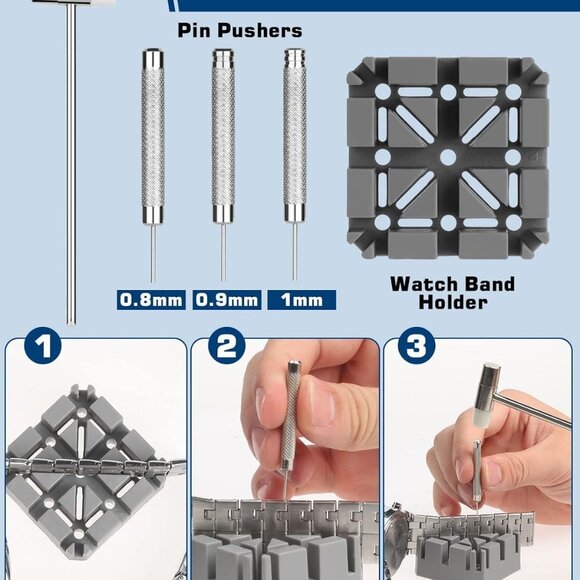 Pin Pushers

0.8mm 0.9mm 1mm

Watch Band Holder

1

2

3